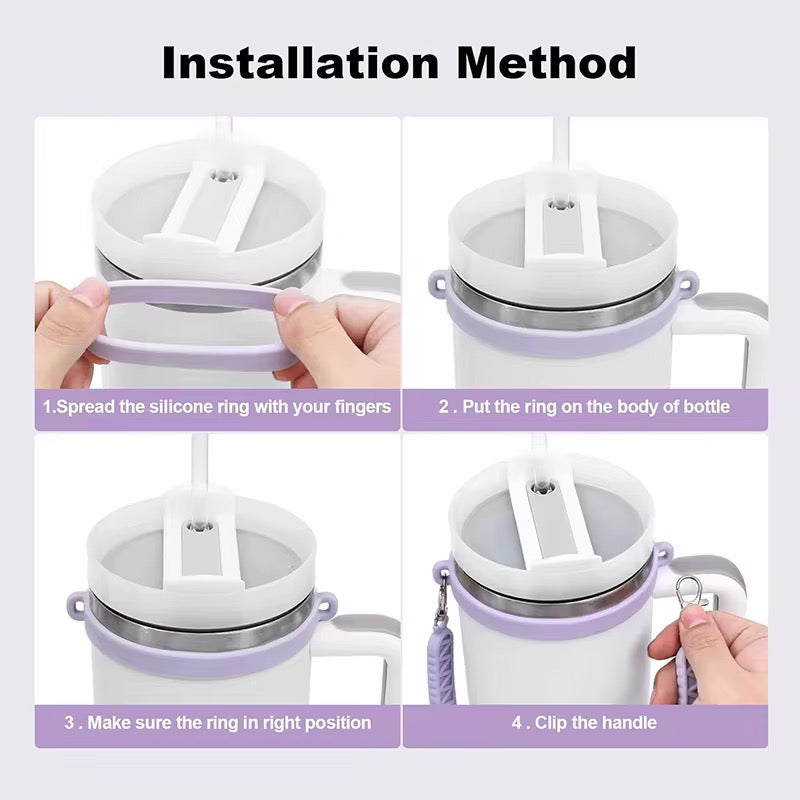 Installation Method

1.Spread the silicone ring with your fingers

2 . Put the ring on the body of bottle

3 . Make sure the ring in right position

4 . Clip the handle